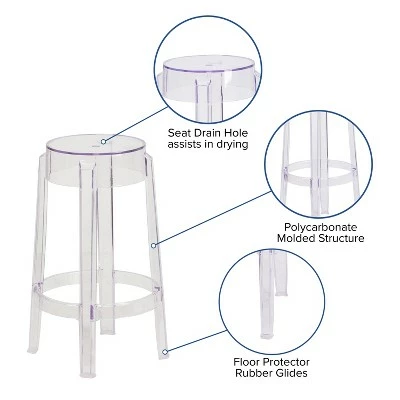 Seat Drain Hole
assists in drying

Polycarbonate
Molded Structure

Floor Protector
Rubber Glides